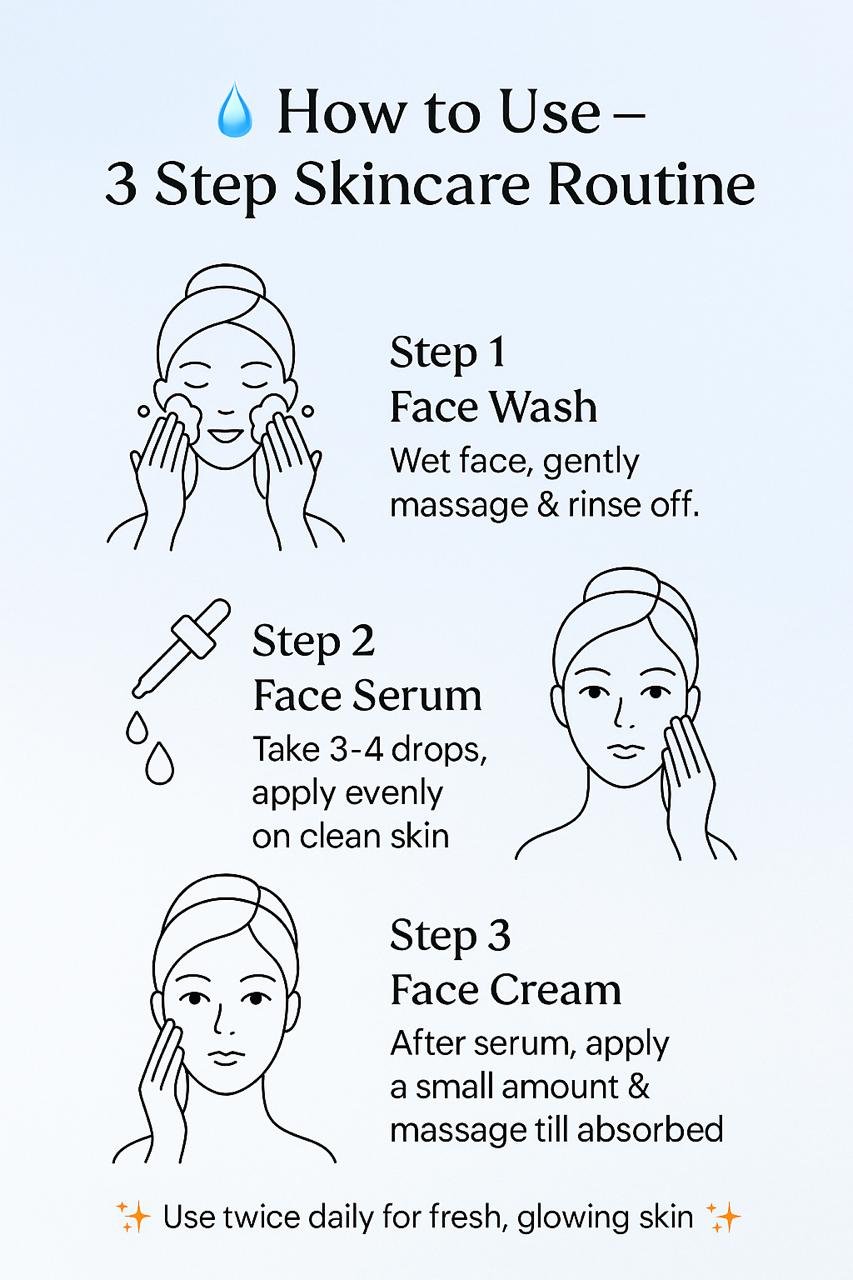 💧 How to Use –
3 Step Skincare Routine

Step 1
Face Wash
Wet face, gently massage & rinse off.

Step 2
Face Serum
Take 3-4 drops, apply evenly on clean skin

Step 3
Face Cream
After serum, apply a small amount & massage till absorbed

✨ Use twice daily for fresh, glowing skin ✨